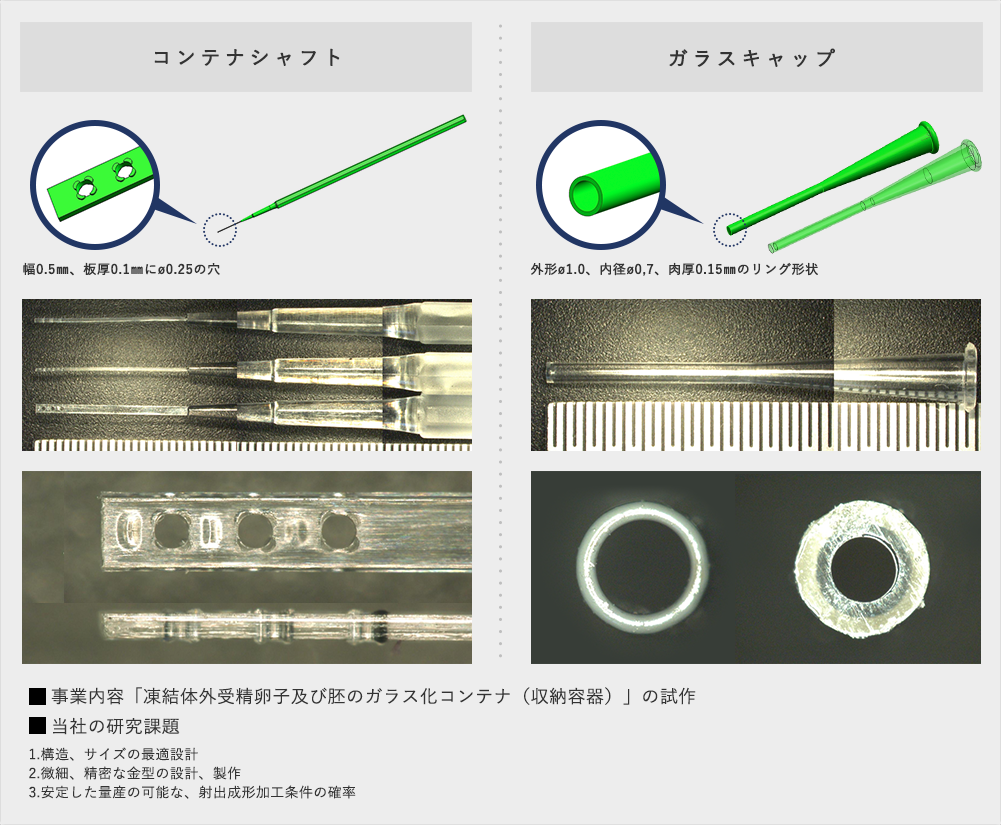 コンテナシャフト

幅0.5㎜、板厚0.1㎜にø0.25の穴

ガラスキャップ

外形ø1.0、内径ø0,7、肉厚0.15㎜のリング形状

■ 事業内容「凍結体外受精卵子及び胚のガラス化コンテナ（収納容器）」の試作

■ 当社の研究課題

1.構造、サイズの最適設計
2.微細、精密な金型の設計、製作
3.安定した量産の可能な、射出成形加工条件の確率