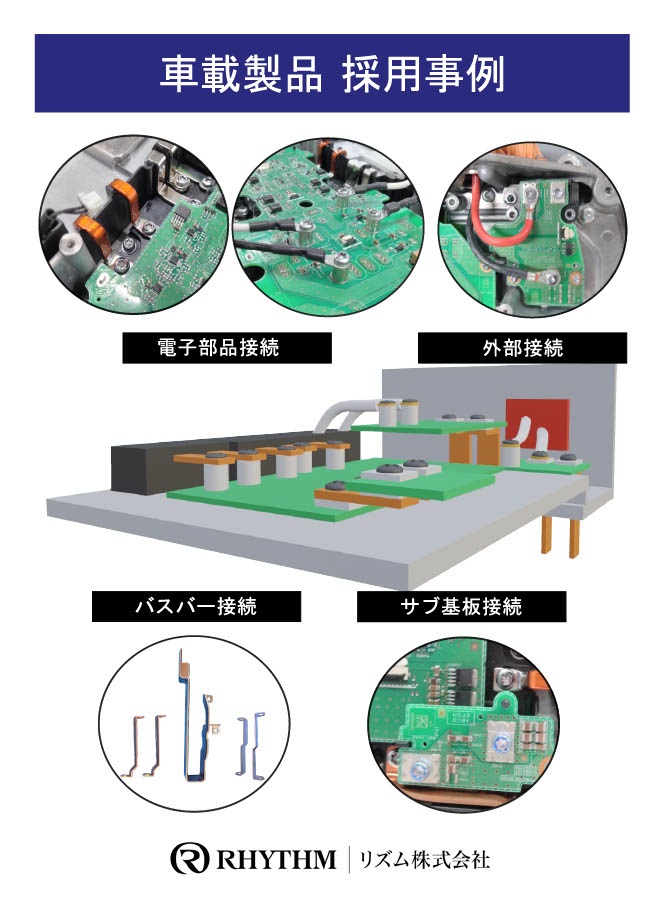 車載製品 採用事例

電子部品接続

外部接続

バスバー接続

サブ基板接続

RHYTHM | リズム株式会社